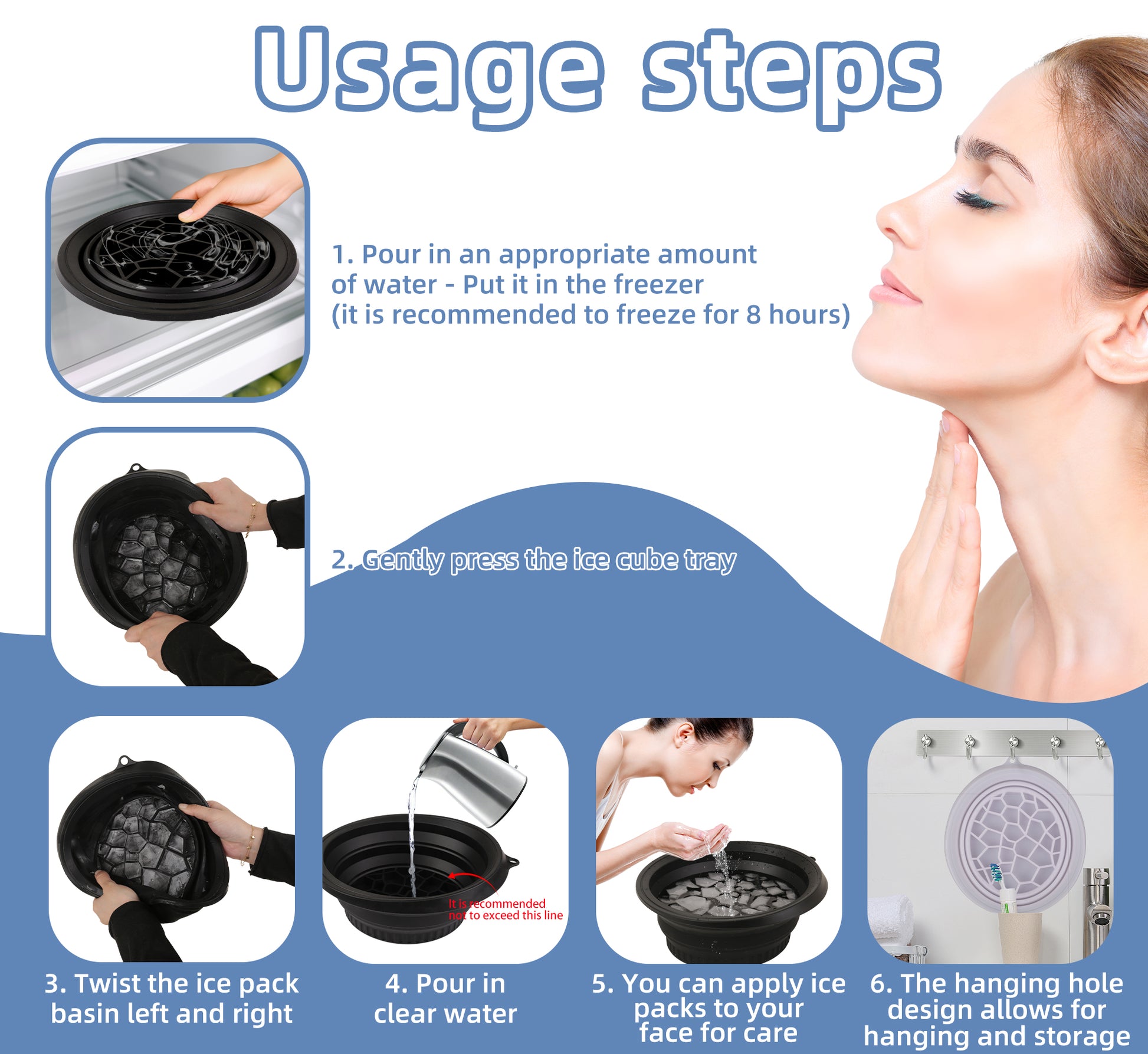 Usage steps

1. Pour in an appropriate amount of water - Put it in the freezer (it is recommended to freeze for 8 hours)

2. Gently press the ice cube tray

It is recommended not to exceed this line

3. Twist the ice pack basin left and right

4. Pour in clear water

5. You can apply ice packs to your face for care

6. The hanging hole design allows for hanging and storage