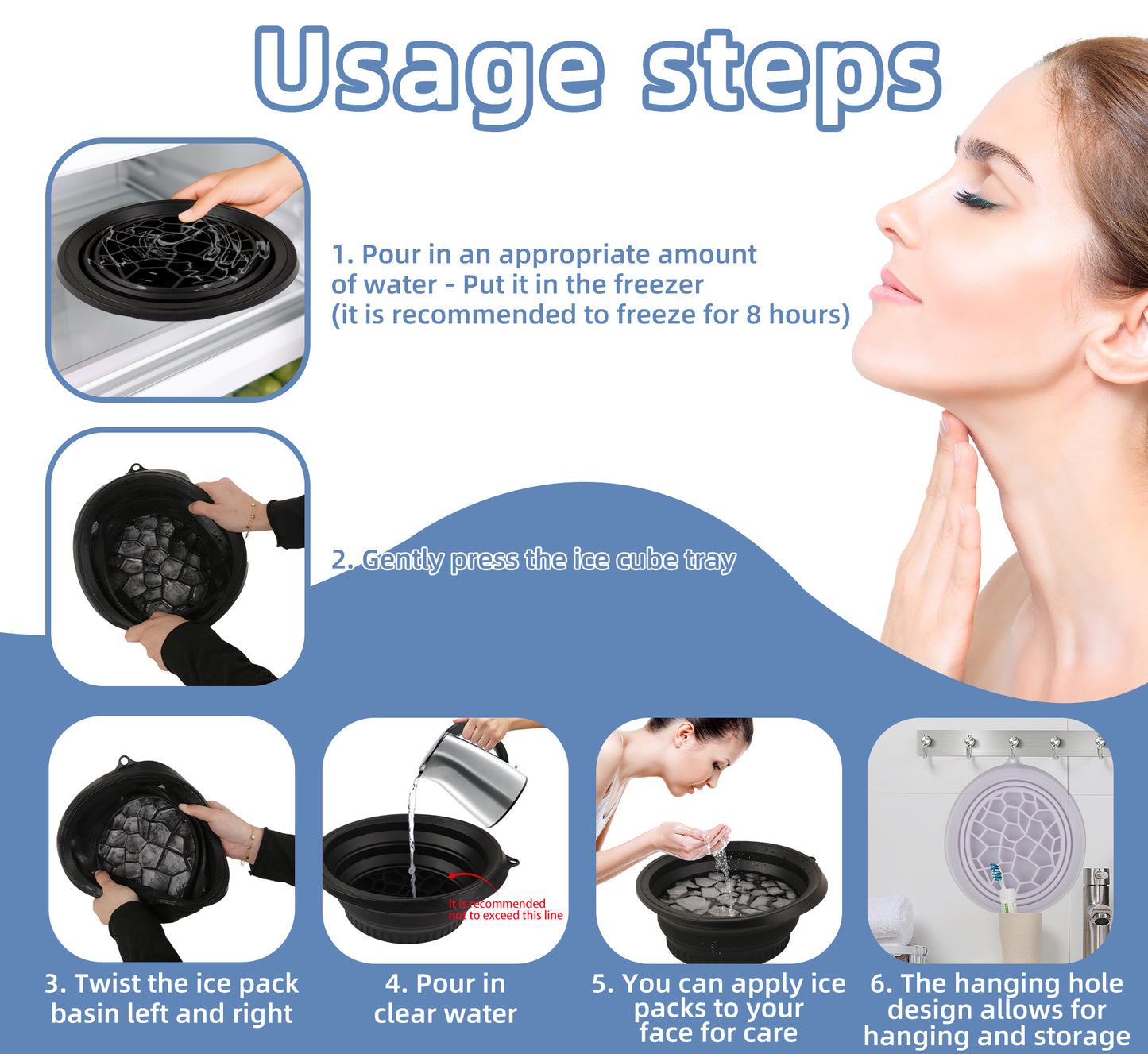 Usage steps

1. Pour in an appropriate amount of water - Put it in the freezer (it is recommended to freeze for 8 hours)

2. Gently press the ice cube tray

It is recommended not to exceed this line

3. Twist the ice pack basin left and right

4. Pour in clear water

5. You can apply ice packs to your face for care

6. The hanging hole design allows for hanging and storage