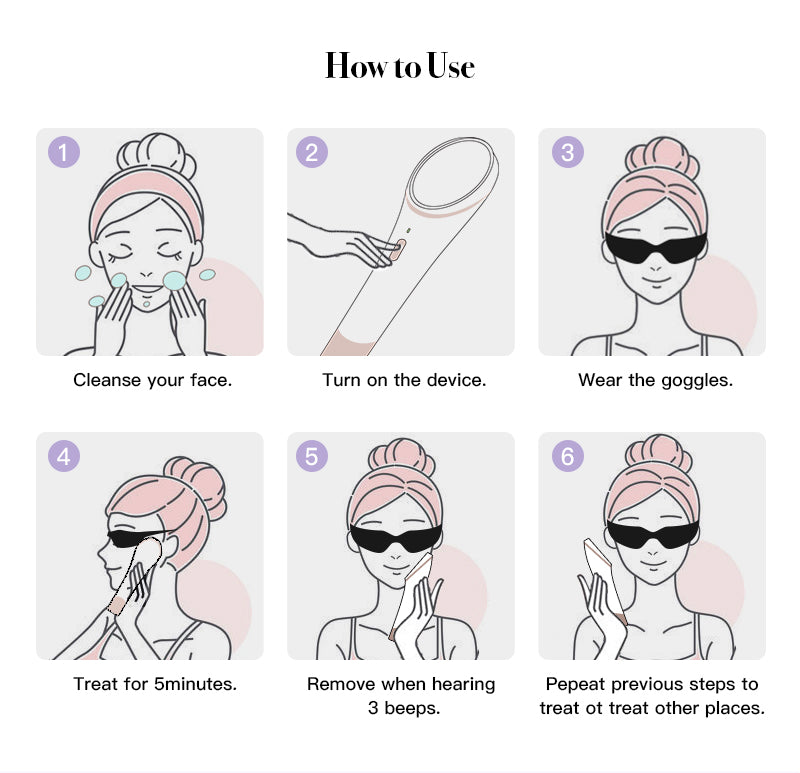 How to Use

1

Cleanse your face.

2

Turn on the device.

3

Wear the goggles.

4

Treat for 5minutes.

5

Remove when hearing 3 beeps.

6

Pepeat previous steps to treat ot treat other places.